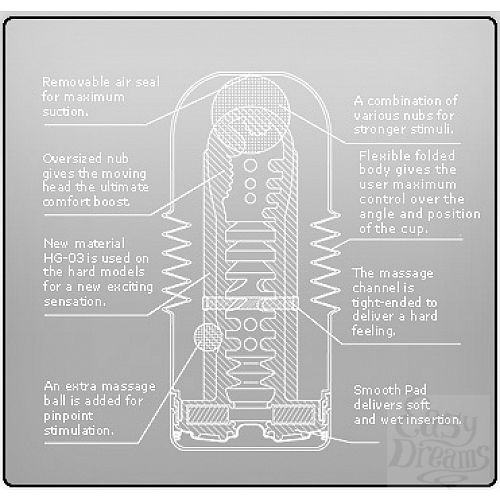 Removable air seal for maximum suction.

Oversized nub gives the moving head the ultimate comfort boost.

New material HG-03 is used on the hard models for a new exciting sensation.

An extra massage ball is added for pinpoint stimulation.

A combination of various nubs for stronger stimuli.

Flexible folded body gives the user maximum control over the angle and position of the cup.

The massage channel is tight-ended to deliver a hard feeling.

Smooth Pad delivers soft and wet insertion.

Easy Dreams